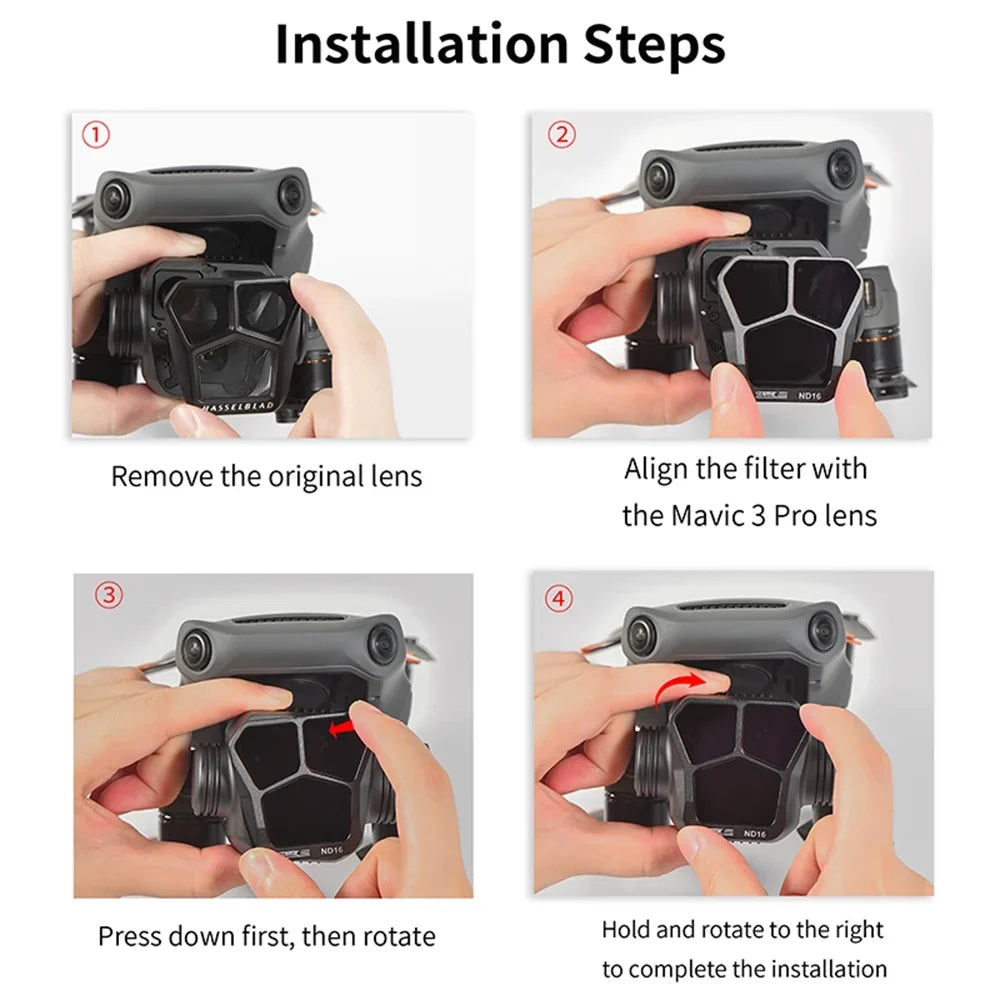 Installation Steps

①

HASSELBLAD

Remove the original lens

②

ND16

Align the filter with the Mavic 3 Pro lens

③

ND16

Press down first, then rotate

④

ND16

Hold and rotate to the right to complete the installation