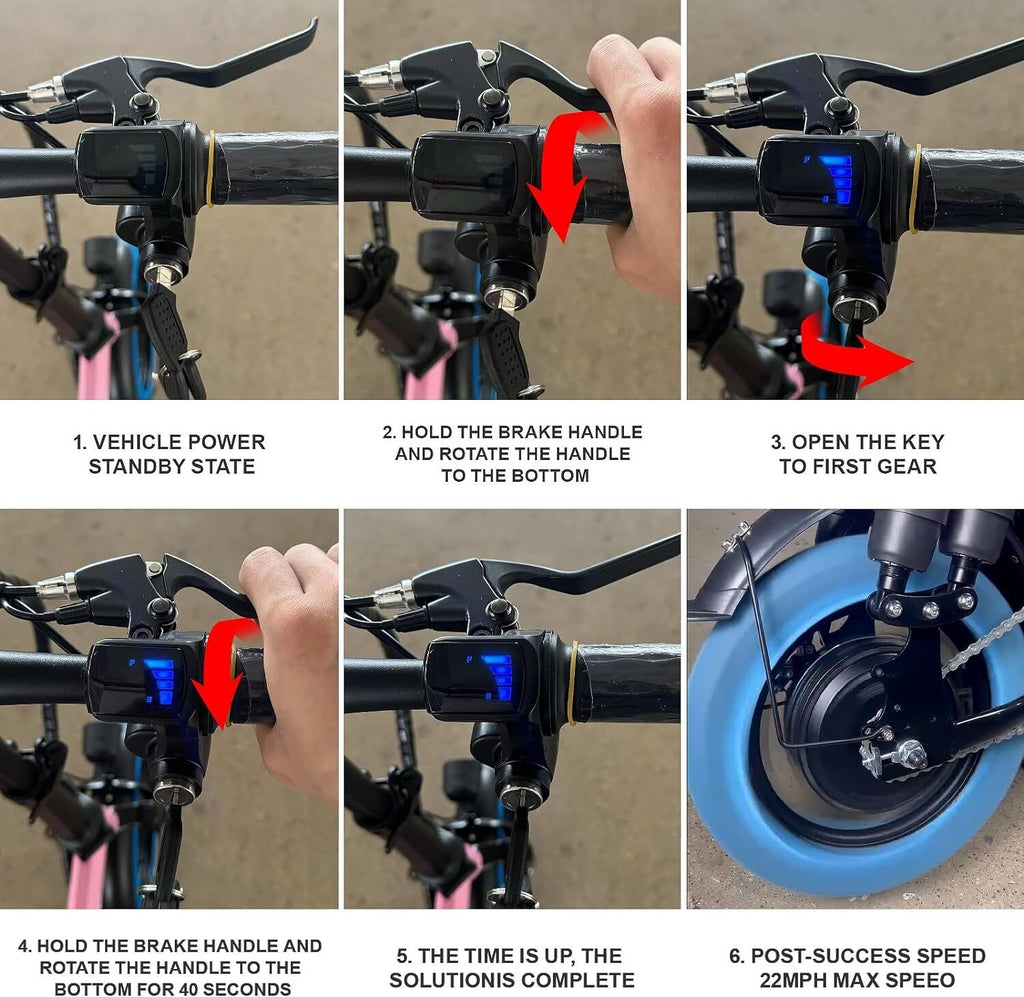 1. VEHICLE POWER STANDBY STATE

2. HOLD THE BRAKE HANDLE AND ROTATE THE HANDLE TO THE BOTTOM

3. OPEN THE KEY TO FIRST GEAR

4. HOLD THE BRAKE HANDLE AND ROTATE THE HANDLE TO THE BOTTOM FOR 40 SECONDS

5. THE TIME IS UP, THE SOLUTIONIS COMPLETE

6. POST-SUCCESS SPEED 22MPH MAX SPEEO