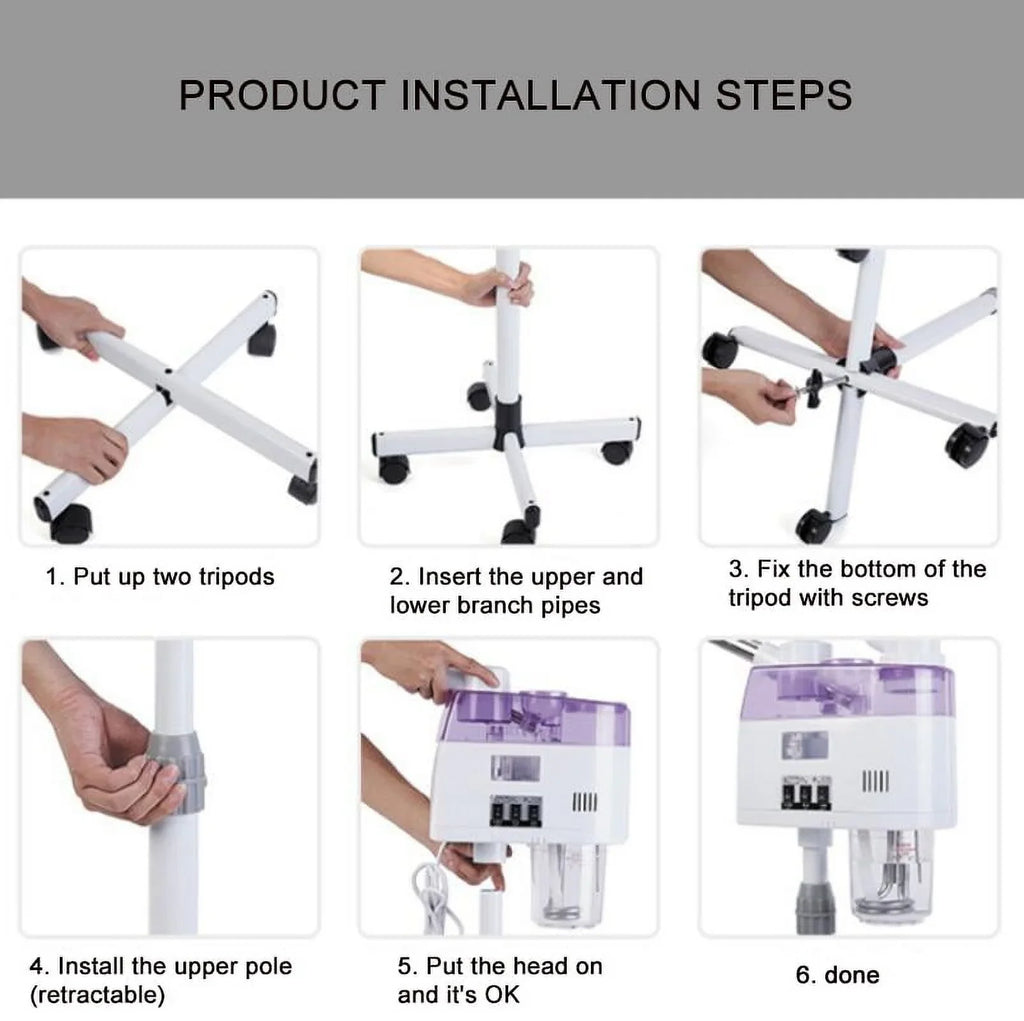 PRODUCT INSTALLATION STEPS

1. Put up two tripods

2. Insert the upper and lower branch pipes

3. Fix the bottom of the tripod with screws

4. Install the upper pole (retractable)

5. Put the head on and it's OK

6. done